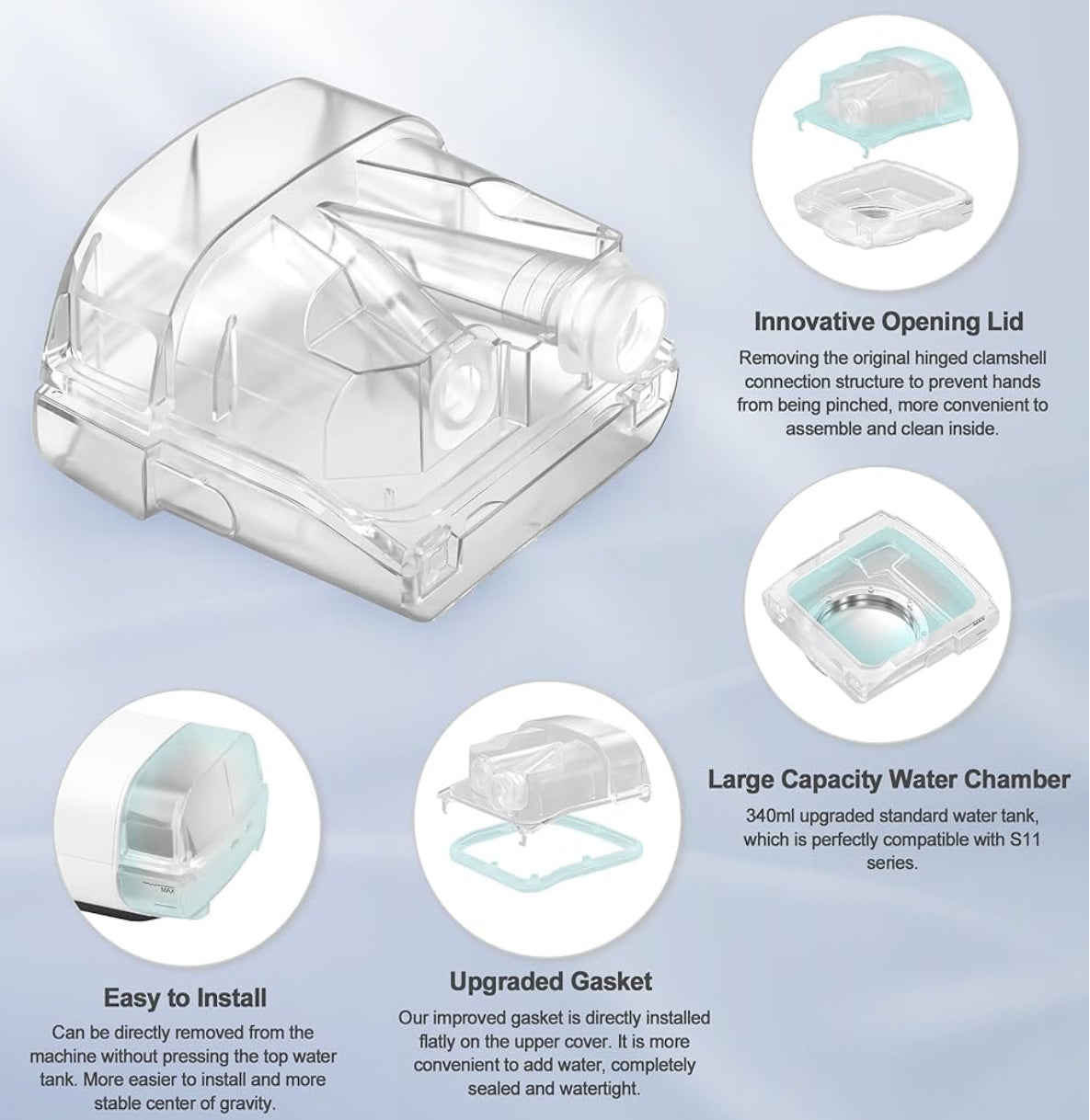 Innovative Opening Lid

Removing the original hinged clamshell connection structure to prevent hands from being pinched, more convenient to assemble and clean inside.

MAX

Large Capacity Water Chamber

340ml upgraded standard water tank, which is perfectly compatible with S11 series.

MAX

Easy to Install

Can be directly removed from the machine without pressing the top water tank. More easier to install and more stable center of gravity.

Upgraded Gasket

Our improved gasket is directly installed flatly on the upper cover. It is more convenient to add water, completely sealed and watertight.