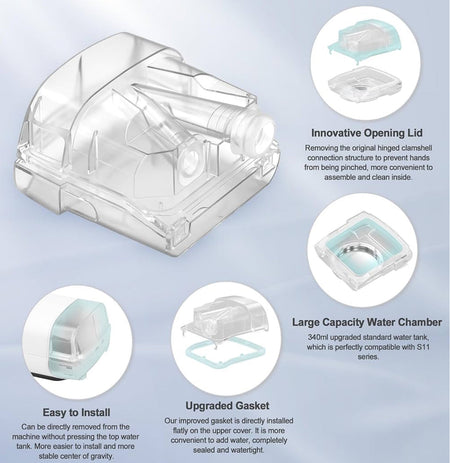 Innovative Opening Lid

Removing the original hinged clamshell connection structure to prevent hands from being pinched, more convenient to assemble and clean inside.

Large Capacity Water Chamber

340ml upgraded standard water tank, which is perfectly compatible with S11 series.

Easy to Install

Can be directly removed from the machine without pressing the top water tank. More easier to install and more stable center of gravity.

Upgraded Gasket

Our improved gasket is directly installed flatly on the upper cover. It is more convenient to add water, completely sealed and watertight.