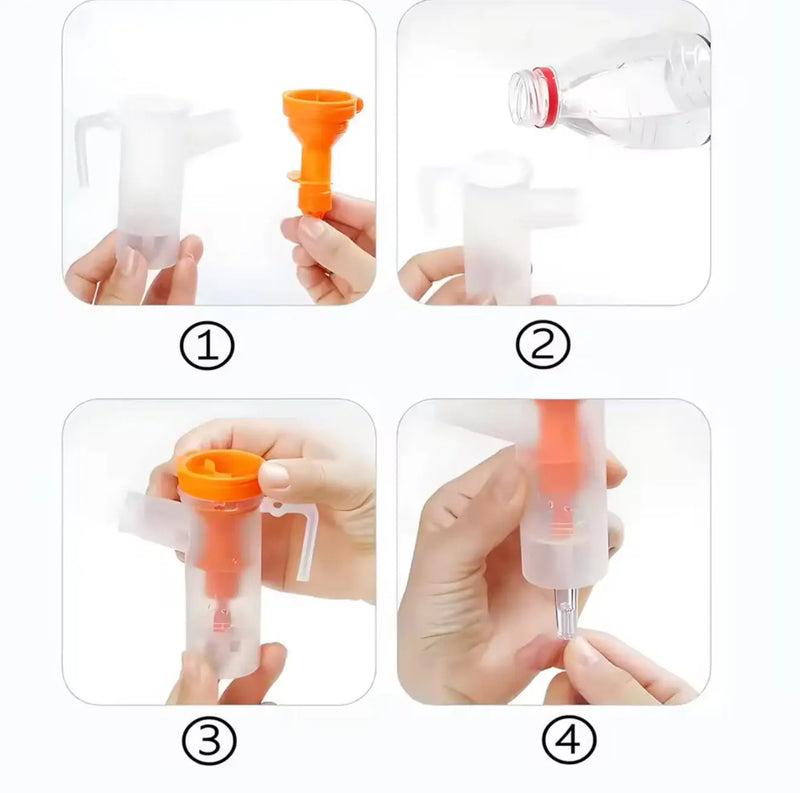 ①

②

③

④